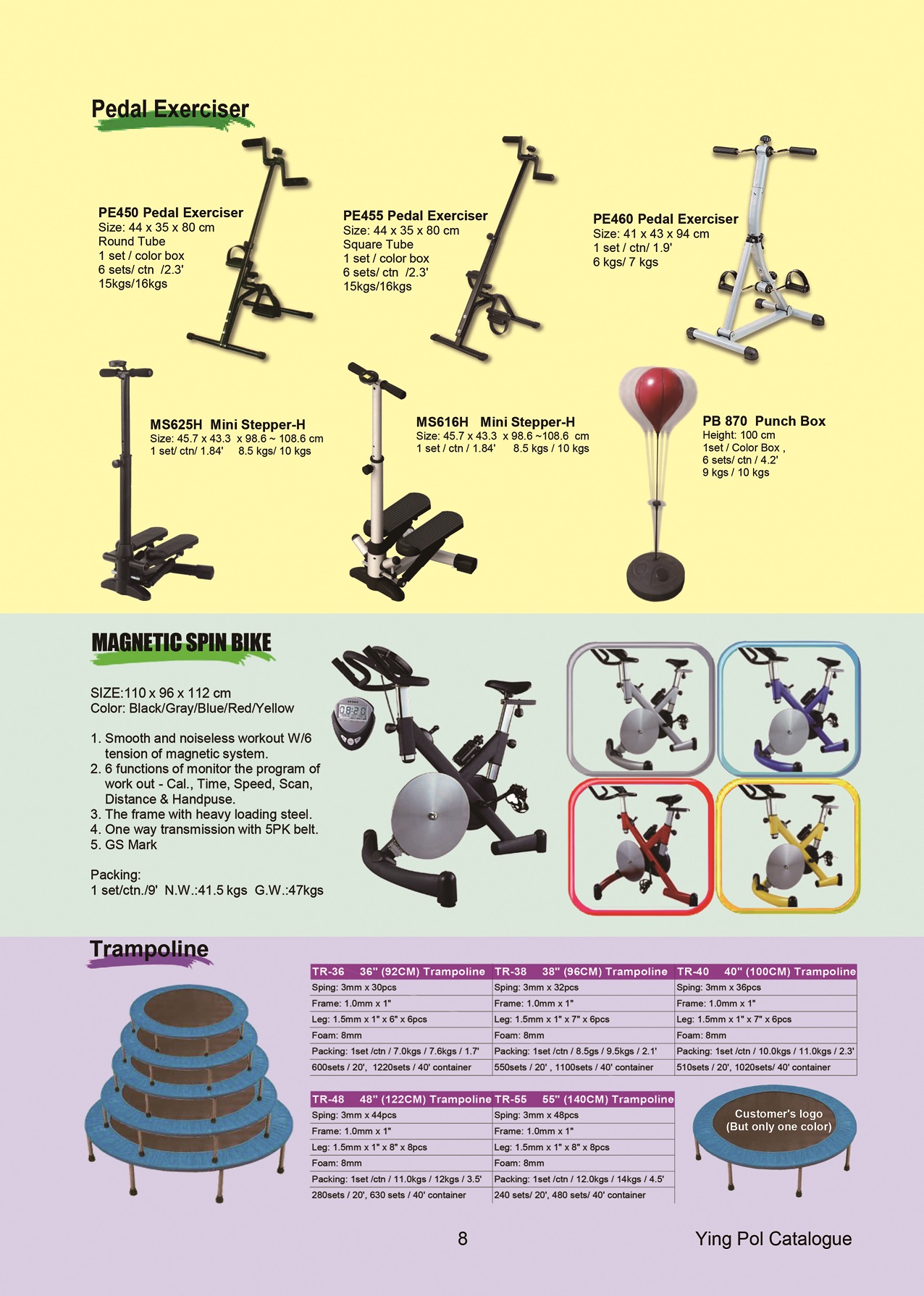 Pedal Exerciser

PE450 Pedal Exerciser
Size: 44 x 35 x 80 cm
Round Tube
1 set / color box
6 sets/ ctn /2.3'
15kgs/16kgs

PE455 Pedal Exerciser
Size: 44 x 35 x 80 cm
Square Tube
1 set / color box
6 sets/ ctn /2.3'
15kgs/16kgs

PE460 Pedal Exerciser
Size: 41 x 43 x 94 cm
1 set / ctn/ 1.9'
6 kgs/ 7 kgs

MS625H Mini Stepper-H
Size: 45.7 x 43.3 x 98.6 ~ 108.6 cm
1 set/ ctn/ 1.84' 8.5 kgs/ 10 kgs

MS616H Mini Stepper-H
Size: 45.7 x 43.3 x 98.6 ~108.6 cm
1 set / ctn / 1.84' 8.5 kgs / 10 kgs

PB 870 Punch Box
Height: 100 cm
1set / Color Box ,
6 sets/ ctn / 4.2'
9 kgs / 10 kgs

MAGNETIC SPIN BIKE

SIZE:110 x 96 x 112 cm
Color: Black/Gray/Blue/Red/Yellow

1. Smooth and noiseless workout W/6 tension of magnetic system.
2. 6 functions of monitor the program of work out - Cal., Time, Speed, Scan, Distance & Handpuse.
3. The frame with heavy loading steel.
4. One way transmission with 5PK belt.
5. GS Mark

Packing:
1 set/ctn./9' N.W.:41.5 kgs G.W.:47kgs

Trampoline

| TR-36 36" (92CM) Trampoline | TR-38 38" (96CM) Trampoline | TR-40 40" (100CM) Trampoline |
|---|---|---|
| Sping: 3mm x 30pcs | Sping: 3mm x 32pcs | Sping: 3mm x 36pcs |
| Frame: 1.0mm x 1" | Frame: 1.0mm x 1" | Frame: 1.0mm x 1" |
| Leg: 1.5mm x 1" x 6" x 6pcs | Leg: 1.5mm x 1" x 7" x 6pcs | Leg: 1.5mm x 1" x 7" x 6pcs |
| Foam: 8mm | Foam: 8mm | Foam: 8mm |
| Packing: 1set /ctn / 7.0kgs / 7.6kgs / 1.7' | Packing: 1set /ctn / 8.5gs / 9.5kgs / 2.1' | Packing: 1set /ctn / 10.0kgs / 11.0kgs / 2.3' |
| 600sets / 20', 1220sets / 40' container | 550sets / 20' , 1100sets / 40' container | 510sets / 20', 1020sets/ 40' container |

| TR-48 48" (122CM) Trampoline | TR-55 55" (140CM) Trampoline |
|---|---|
| Sping: 3mm x 44pcs | Sping: 3mm x 48pcs |
| Frame: 1.0mm x 1" | Frame: 1.0mm x 1" |
| Leg: 1.5mm x 1" x 8" x 8pcs | Leg: 1.5mm x 1" x 8" x 8pcs |
| Foam: 8mm | Foam: 8mm |
| Packing: 1set /ctn / 11.0kgs / 12kgs / 3.5' | Packing: 1set /ctn / 12.0kgs / 14kgs / 4.5' |
| 280sets / 20', 630 sets / 40' container | 240 sets/ 20', 480 sets/ 40' container |

Customer's logo
(But only one color)

8

Ying Pol Catalogue